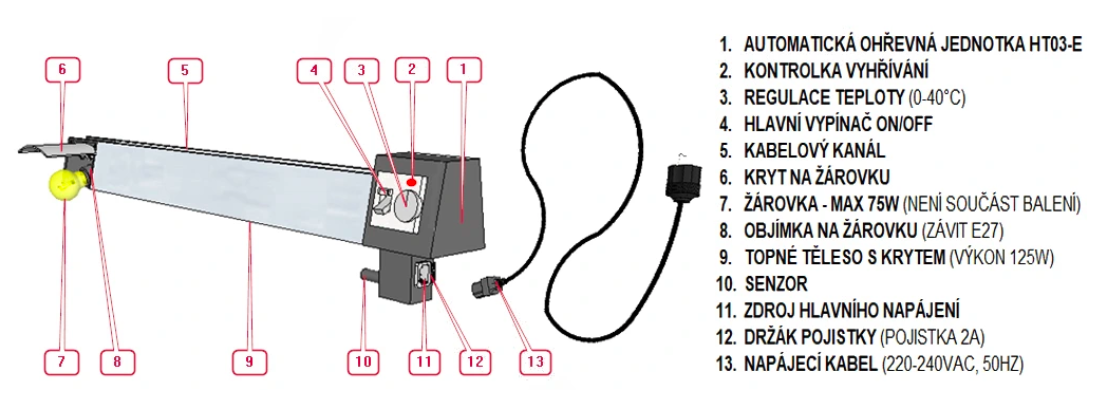 6
5
4
3
2
1
7
8
9
10
11
12
13

1. AUTOMATICKÁ OHŘEVNÁ JEDNOTKA HT03-E
2. KONTROLKA VYHŘÍVÁNÍ
3. REGULACE TEPLOTY (0-40°C)
4. HLAVNÍ VYPÍNAČ ON/OFF
5. KABELOVÝ KANÁL
6. KRYT NA ŽÁROVKU
7. ŽÁROVKA - MAX 75W (NENÍ SOUČÁST BALENÍ)
8. OBJÍMKA NA ŽÁROVKU (ZÁVIT E27)
9. TOPNÉ TĚLESO S KRYTEM (VÝKON 125W)
10. SENZOR
11. ZDROJ HLAVNÍHO NAPÁJENÍ
12. DRŽÁK POJISTKY (POJISTKA 2A)
13. NAPÁJECÍ KABEL (220-240VAC, 50HZ)